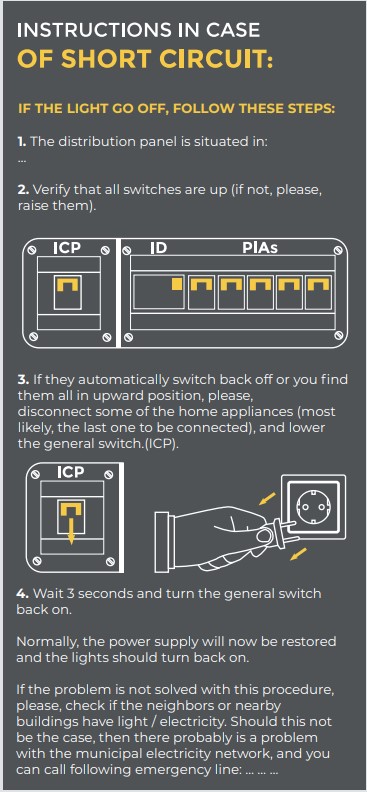 INSTRUCTIONS IN CASE
OF SHORT CIRCUIT:

IF THE LIGHT GO OFF, FOLLOW THESE STEPS:

1. The distribution panel is situated in:
...

2. Verify that all switches are up (if not, please, raise them).

ICP
ID
PIAs

3. If they automatically switch back off or you find them all in upward position, please, disconnect some of the home appliances (most likely, the last one to be connected), and lower the general switch.(ICP).

ICP

4. Wait 3 seconds and turn the general switch back on.

Normally, the power supply will now be restored and the lights should turn back on.

If the problem is not solved with this procedure, please, check if the neighbors or nearby buildings have light / electricity. Should this not be the case, then there probably is a problem with the municipal electricity network, and you can call following emergency line: ... ... ...