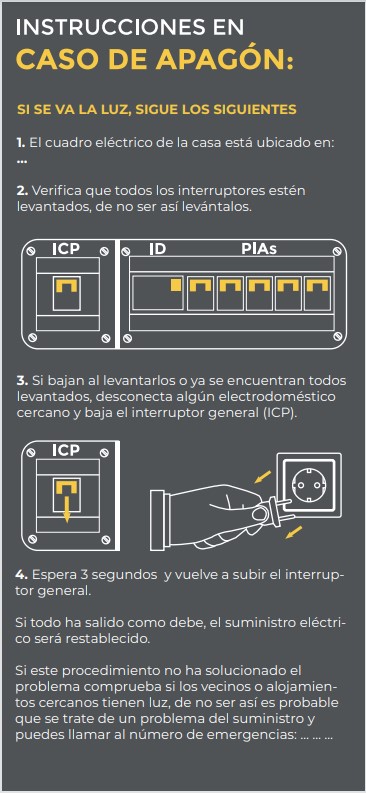 INSTRUCCIONES EN
CASO DE APAGÓN:

SI SE VA LA LUZ, SIGUE LOS SIGUIENTES

1. El cuadro eléctrico de la casa está ubicado en: ...

2. Verifica que todos los interruptores estén levantados, de no ser así levántalos.

ICP
ID
PIAs

3. Si bajan al levantarlos o ya se encuentran todos levantados, desconecta algún electrodoméstico cercano y baja el interruptor general (ICP).

ICP

4. Espera 3 segundos y vuelve a subir el interruptor general.

Si todo ha salido como debe, el suministro eléctrico será restablecido.

Si este procedimiento no ha solucionado el problema comprueba si los vecinos o alojamientos cercanos tienen luz, de no ser así es probable que se trate de un problema del suministro y puedes llamar al número de emergencias: ... ... ...